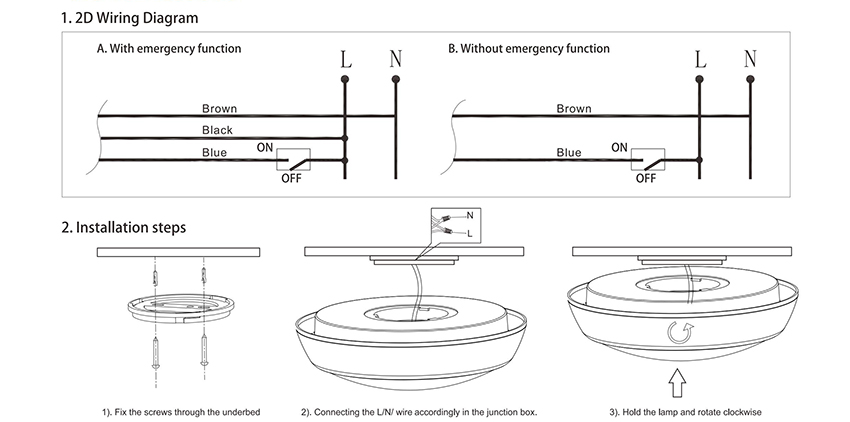 1. 2D Wiring Diagram

A. With emergency function

L N

Brown

Black

Blue

ON

OFF

B. Without emergency function

L N

Brown

Blue

ON

OFF

2. Installation steps

N

L

1). Fix the screws through the underbed

2). Connecting the L/N/ wire accordingly in the junction box.

3). Hold the lamp and rotate clockwise