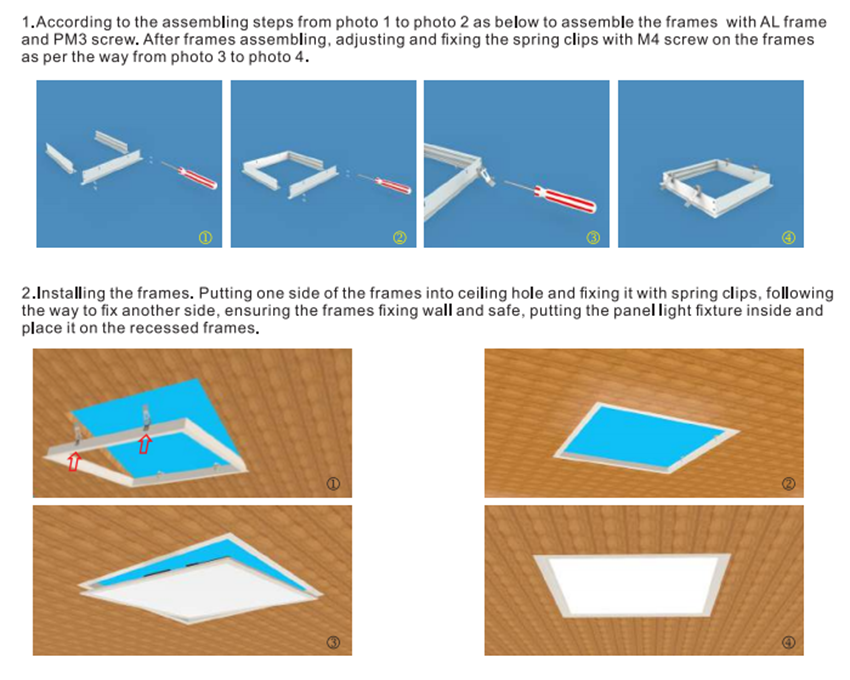 1.According to the assembling steps from photo 1 to photo 2 as below to assemble the frames with AL frame and PM3 screw. After frames assembling, adjusting and fixing the spring clips with M4 screw on the frames as per the way from photo 3 to photo 4.

①

②

③

④

2.Installing the frames. Putting one side of the frames into ceiling hole and fixing it with spring clips, following the way to fix another side, ensuring the frames fixing wall and safe, putting the panel light fixture inside and place it on the recessed frames.

①

②

③

④